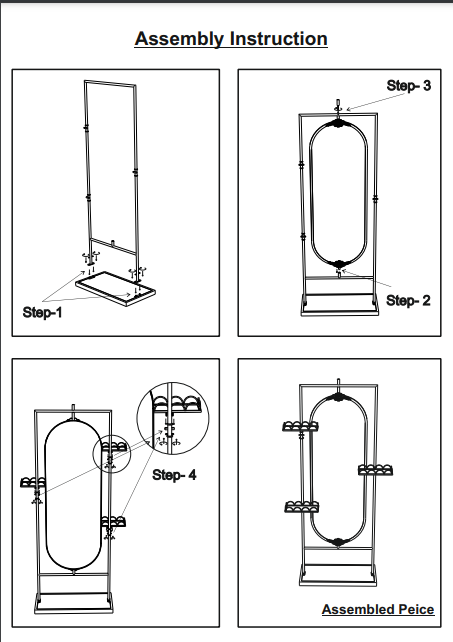 Assembly Instruction

Step-1

Step- 3

Step- 2

Step- 4

Assembled Peice